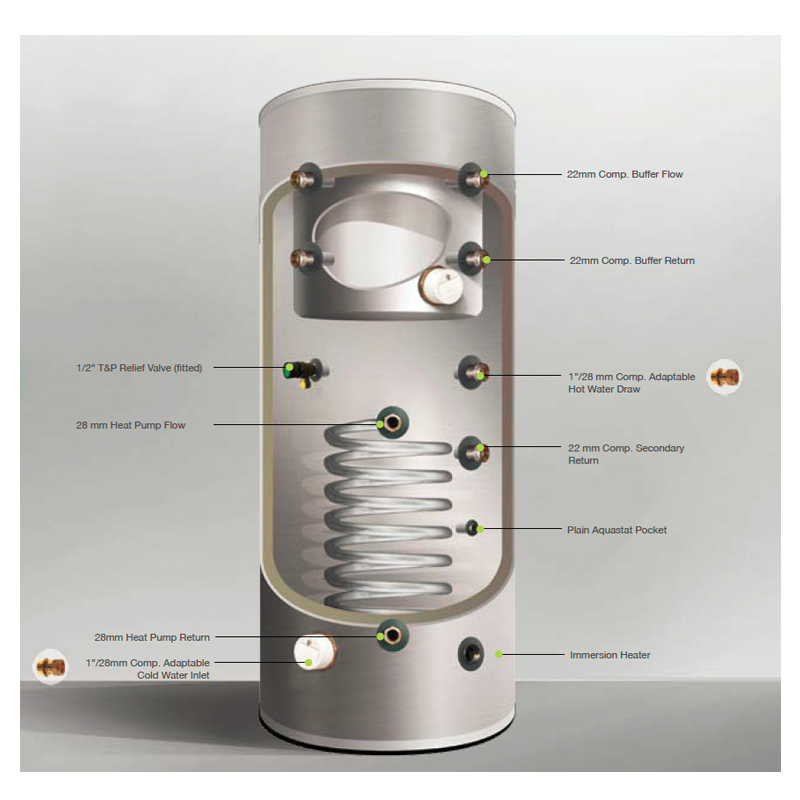 22mm Comp. Buffer Flow

22mm Comp. Buffer Return

1/2" T&P Relief Valve (fitted)

1"/28 mm Comp. Adaptable Hot Water Draw

28 mm Heat Pump Flow

22 mm Comp. Secondary Return

Plain Aquastat Pocket

28mm Heat Pump Return

1"/28mm Comp. Adaptable Cold Water Inlet

Immersion Heater